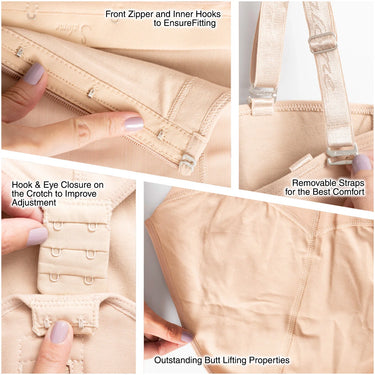 Front Zipper and Inner Hooks to EnsureFitting

Removable Straps for the Best Comfort

Hook & Eye Closure on the Crotch to Improve Adjustment

Outstanding Butt Lifting Properties